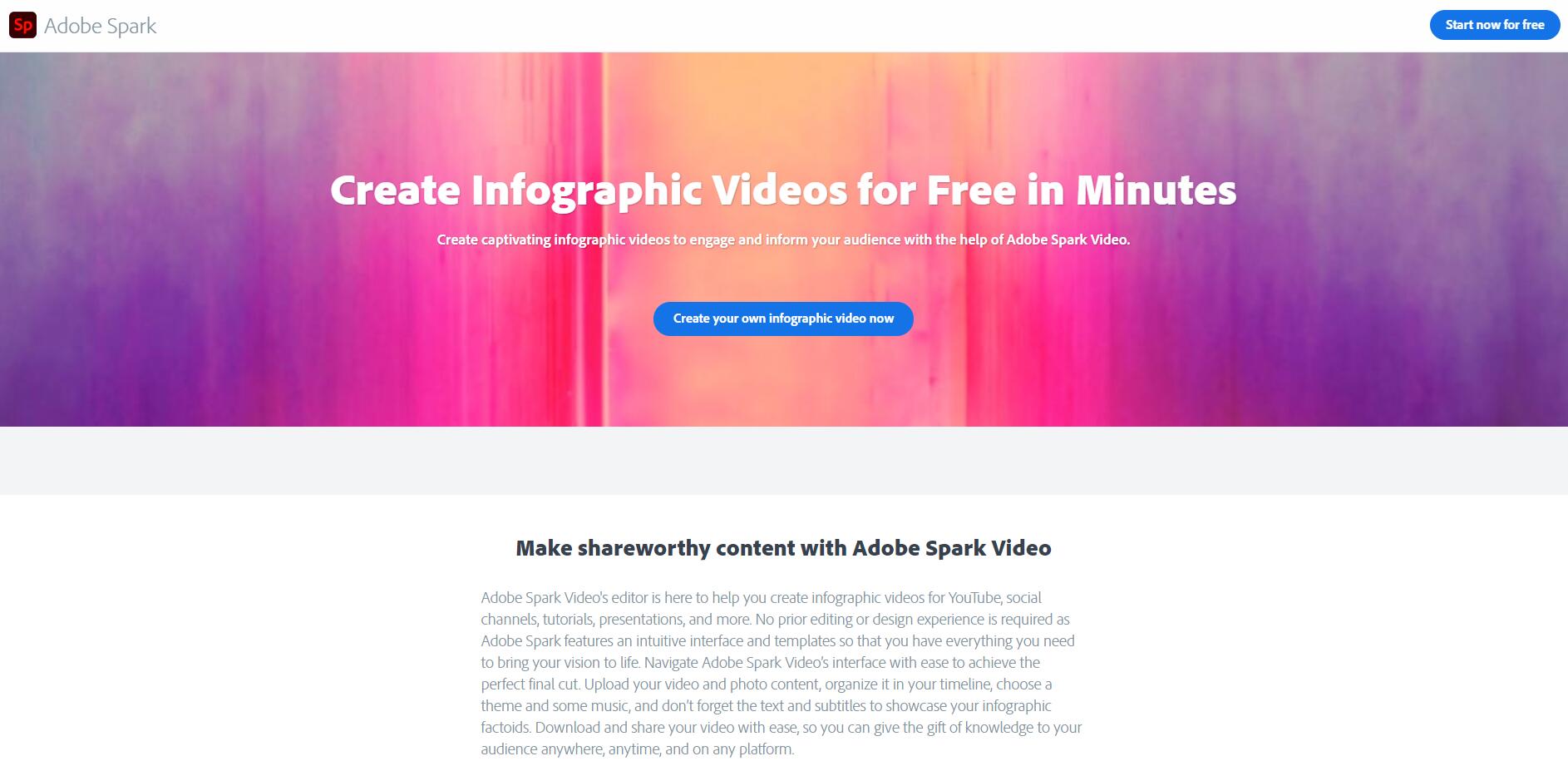 Sp Adobe Spark

Start now for free

Create Infographic Videos for Free in Minutes

Create captivating infographic videos to engage and inform your audience with the help of Adobe Spark Video.

Create your own infographic video now

Make shareworthy content with Adobe Spark Video

Adobe Spark Video's editor is here to help you create infographic videos for YouTube, social channels, tutorials, presentations, and more. No prior editing or design experience is required as Adobe Spark features an intuitive interface and templates so that you have everything you need to bring your vision to life. Navigate Adobe Spark Video's interface with ease to achieve the perfect final cut. Upload your video and photo content, organize it in your timeline, choose a theme and some music, and don't forget the text and subtitles to showcase your infographic factoids. Download and share your video with ease, so you can give the gift of knowledge to your audience anywhere, anytime, and on any platform.