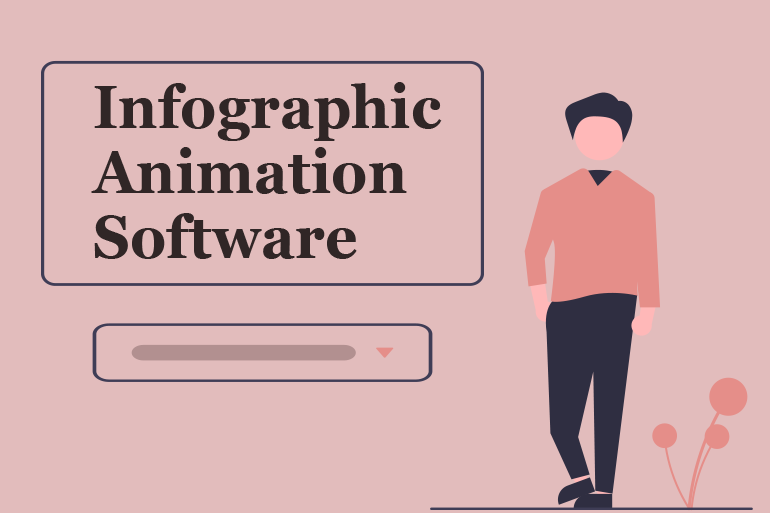 Infographic Animation Software