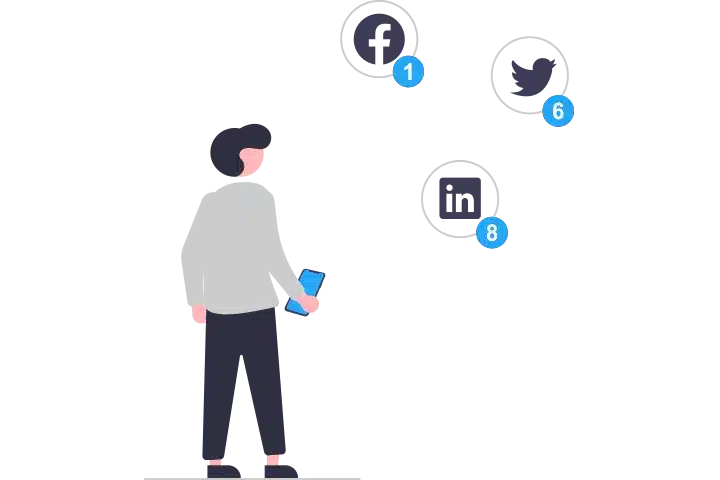 f
1
6
in
8