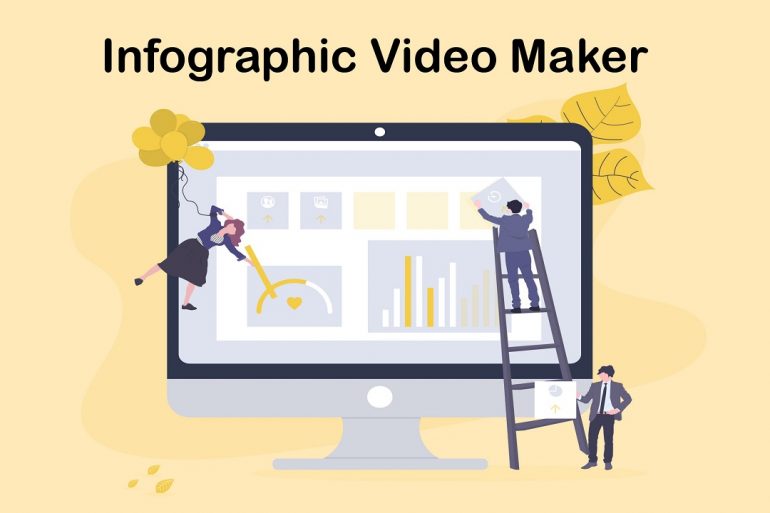 Infographic Video Maker