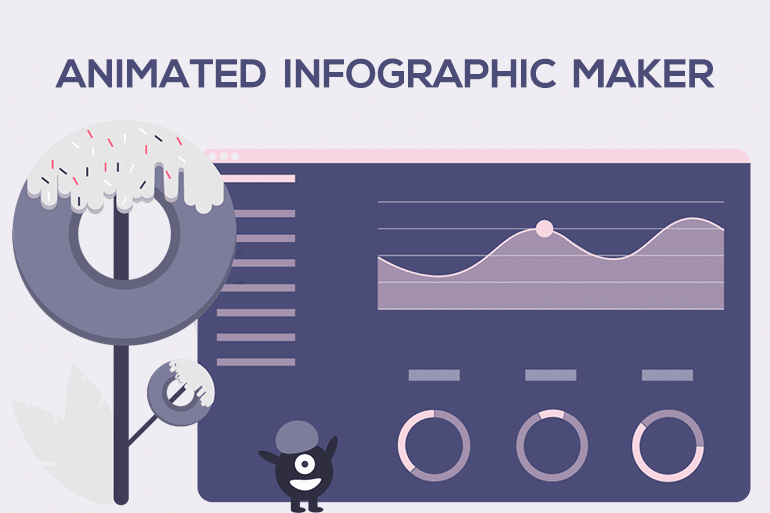 ANIMATED INFOGRAPHIC MAKER